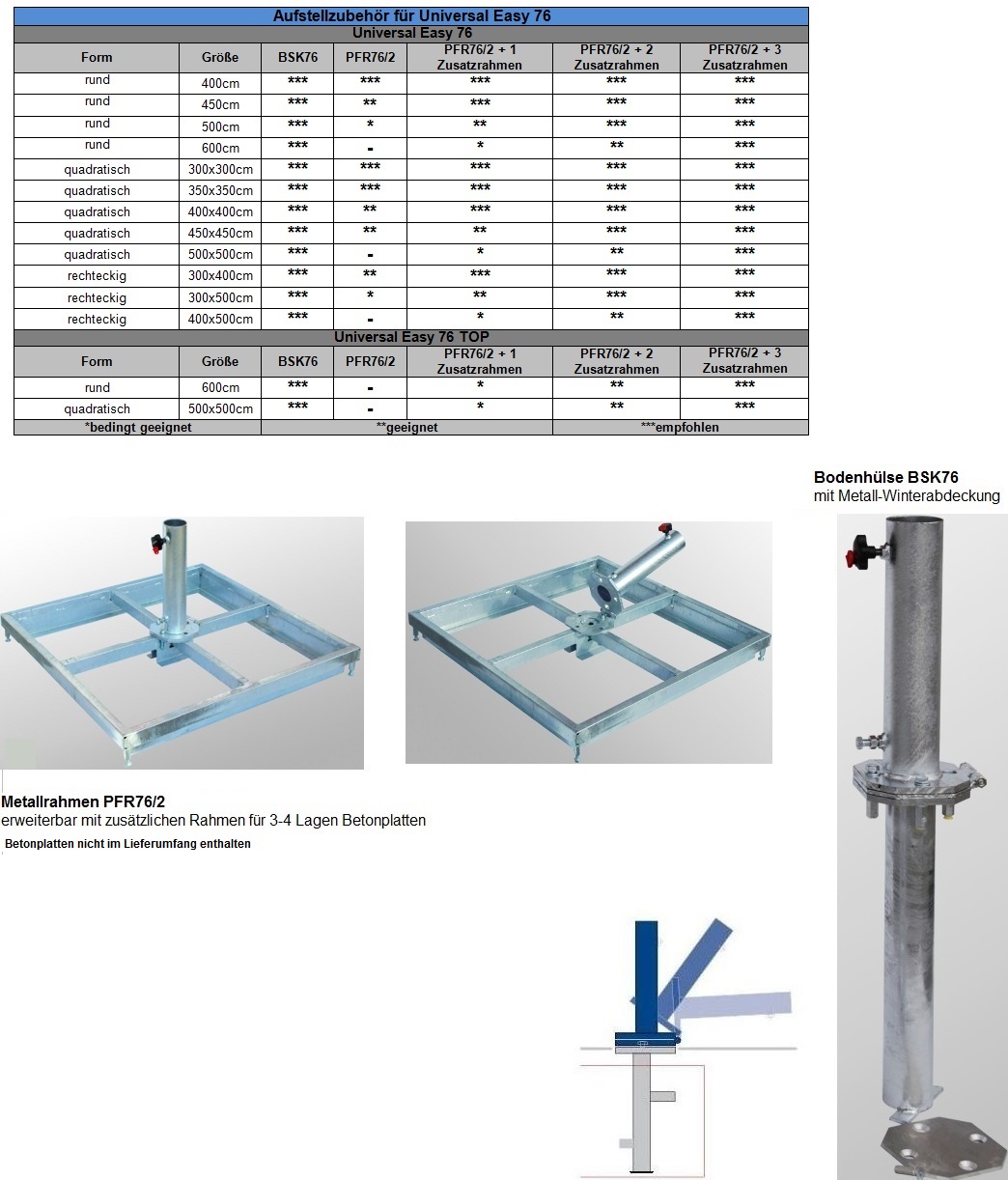 Aufstellzubehör für Universal Easy 76

Universal Easy 76

| Form | Größe | BSK76 | PFR76/2 | PFR76/2 + 1 Zusatzrahmen | PFR76/2 + 2 Zusatzrahmen | PFR76/2 + 3 Zusatzrahmen |
|---|---|---|---|---|---|---|
| rund | 400cm | *** | *** | *** | *** | *** |
| rund | 450cm | *** | ** | *** | *** | *** |
| rund | 500cm | *** | * | ** | *** | *** |
| rund | 600cm | *** | - | * | ** | *** |
| quadratisch | 300x300cm | *** | *** | *** | *** | *** |
| quadratisch | 350x350cm | *** | *** | *** | *** | *** |
| quadratisch | 400x400cm | *** | ** | *** | *** | *** |
| quadratisch | 450x450cm | *** | ** | ** | *** | *** |
| quadratisch | 500x500cm | *** | - | * | ** | *** |
| rechteckig | 300x400cm | *** | ** | *** | *** | *** |
| rechteckig | 300x500cm | *** | * | ** | *** | *** |
| rechteckig | 400x500cm | *** | - | * | ** | *** |

Universal Easy 76 TOP

| Form | Größe | BSK76 | PFR76/2 | PFR76/2 + 1 Zusatzrahmen | PFR76/2 + 2 Zusatzrahmen | PFR76/2 + 3 Zusatzrahmen |
|---|---|---|---|---|---|---|
| rund | 600cm | *** | - | * | ** | *** |
| quadratisch | 500x500cm | *** | - | * | ** | *** |

*bedingt geeignet **geeignet ***empfohlen

Bodenhülse BSK76
mit Metall-Winterabdeckung

Metallrahmen PFR76/2
erweiterbar mit zusätzlichen Rahmen für 3-4 Lagen Betonplatten
Betonplatten nicht im Lieferumfang enthalten