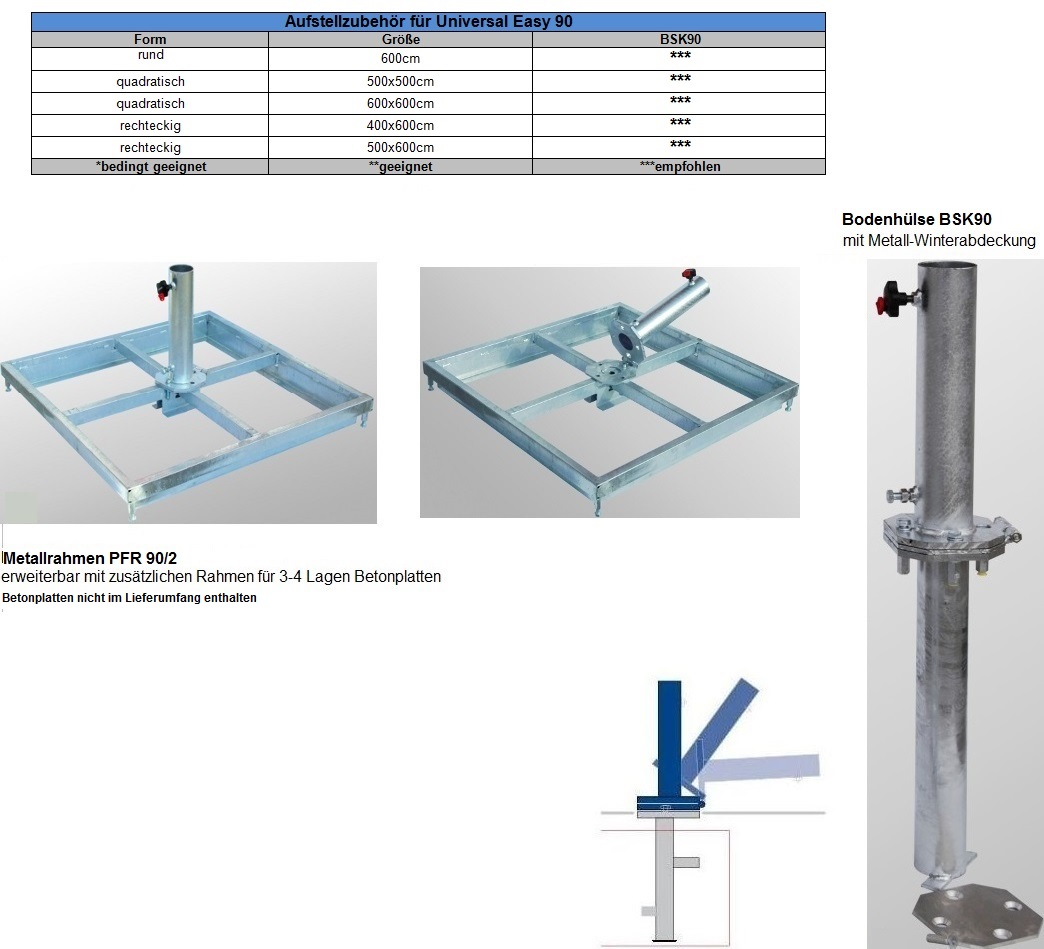 Aufstellzubehör für Universal Easy 90

| Form | Größe | BSK90 |
|---|---|---|
| rund | 600cm | *** |
| quadratisch | 500x500cm | *** |
| quadratisch | 600x600cm | *** |
| rechteckig | 400x600cm | *** |
| rechteckig | 500x600cm | *** |
| *bedingt geeignet | **geeignet | ***empfohlen |

Bodenhülse BSK90
mit Metall-Winterabdeckung

Metallrahmen PFR 90/2
erweiterbar mit zusätzlichen Rahmen für 3-4 Lagen Betonplatten
Betonplatten nicht im Lieferumfang enthalten